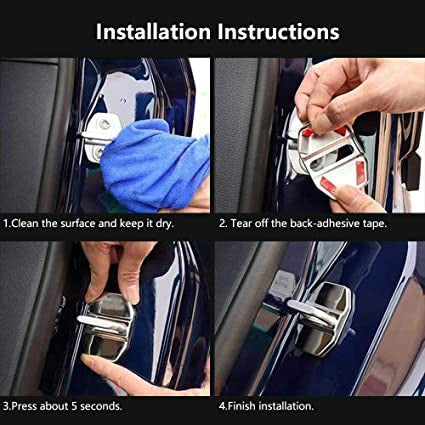 Installation Instructions

1.Clean the surface and keep it dry.

2. Tear off the back-adhesive tape.

3.Press about 5 seconds.

4.Finish installation.